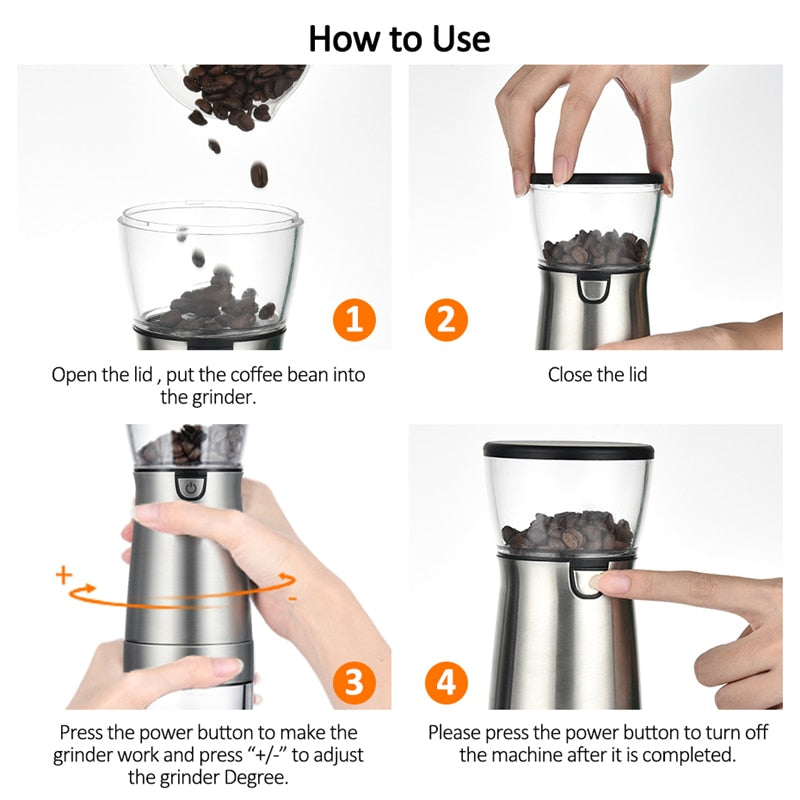 How to Use

1

Open the lid , put the coffee bean into the grinder.

2

Close the lid

+

-

3

Press the power button to make the grinder work and press “+/-” to adjust the grinder Degree.

4

Please press the power button to turn off the machine after it is completed.