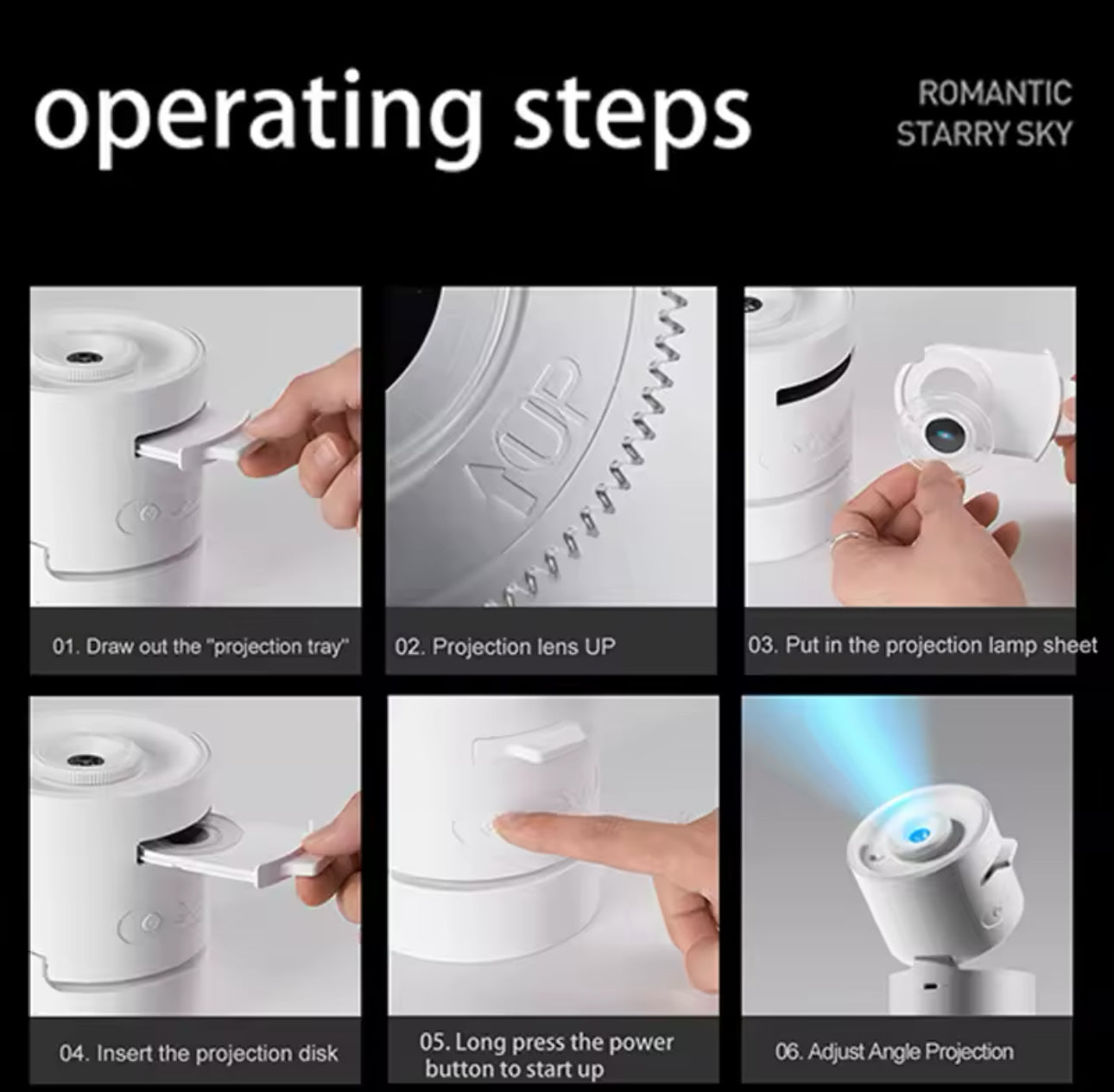 operating steps

ROMANTIC STARRY SKY

UP

01. Draw out the "projection tray"

02. Projection lens UP

03. Put in the projection lamp sheet

04. Insert the projection disk

05. Long press the power button to start up

06. Adjust Angle Projection