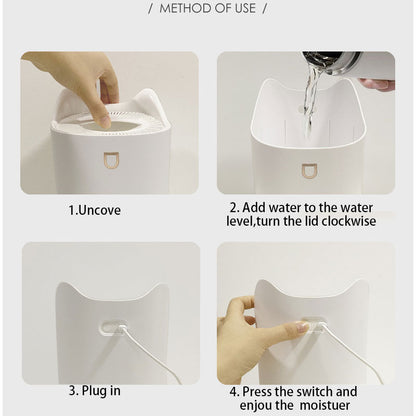 / METHOD OF USE /

1.Uncove

2. Add water to the water level,turn the lid clockwise

3. Plug in

4. Press the switch and enjou the moistuer