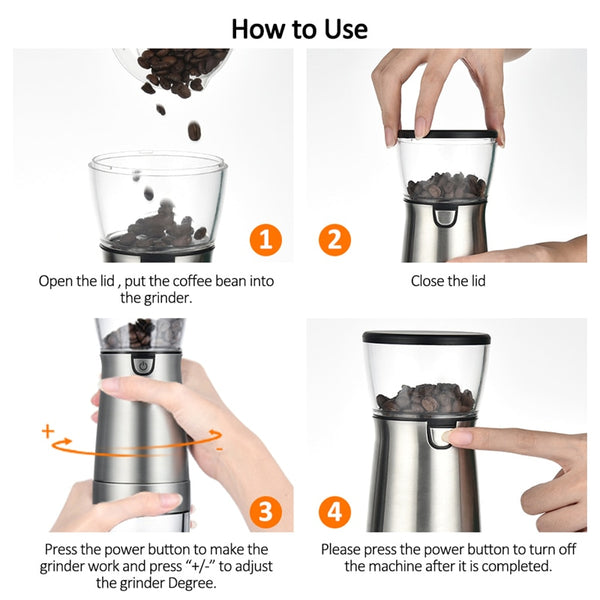 How to Use

1

Open the lid , put the coffee bean into the grinder.

2

Close the lid

+

-

3

Press the power button to make the grinder work and press “+/-” to adjust the grinder Degree.

4

Please press the power button to turn off the machine after it is completed.