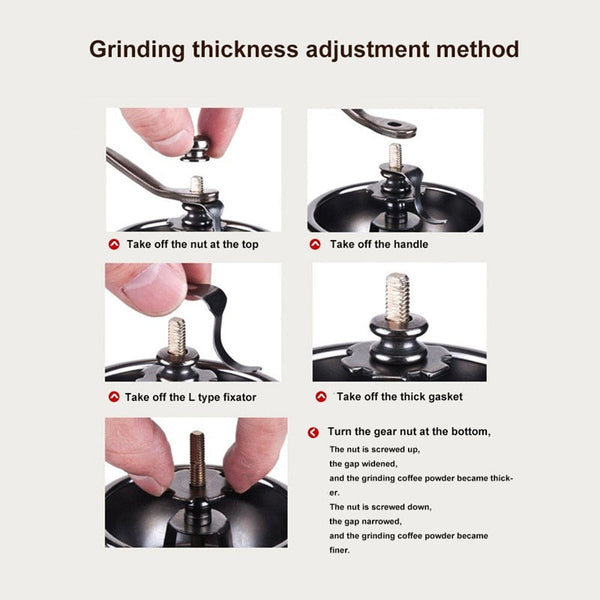 Grinding thickness adjustment method

Take off the nut at the top

Take off the handle

Take off the L type fixator

Take off the thick gasket

Turn the gear nut at the bottom,

The nut is screwed up,
the gap widened,
and the grinding coffee powder became thicker.
The nut is screwed down,
the gap narrowed,
and the grinding coffee powder became finer.