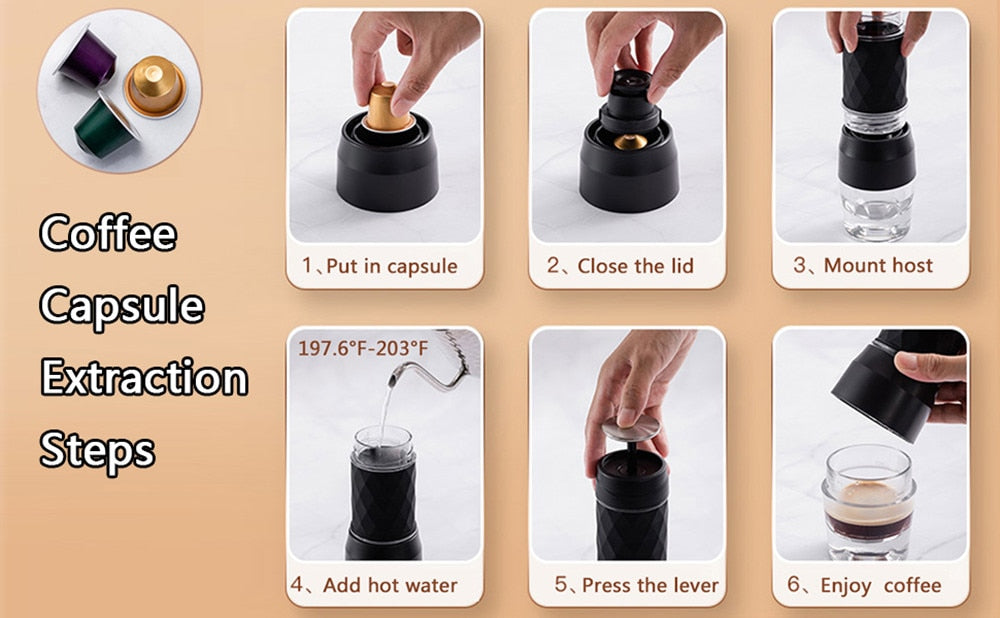 Coffee Capsule Extraction Steps

1、Put in capsule

2、Close the lid

3、Mount host

197.6°F-203°F

4、Add hot water

5、Press the lever

6、Enjoy coffee