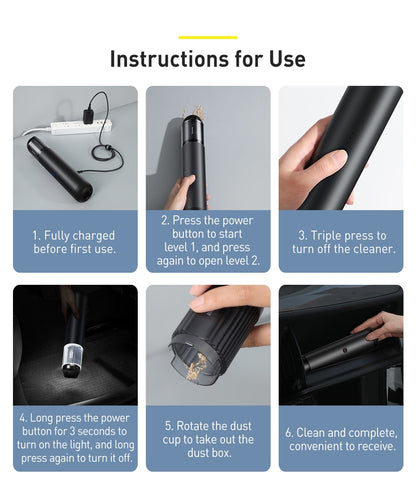 Instructions for Use

1. Fully charged before first use.

2. Press the power button to start level 1, and press again to open level 2.

3. Triple press to turn off the cleaner.

4. Long press the power button for 3 seconds to turn on the light, and long press again to turn it off.

5. Rotate the dust cup to take out the dust box.

6. Clean and complete, convenient to receive.