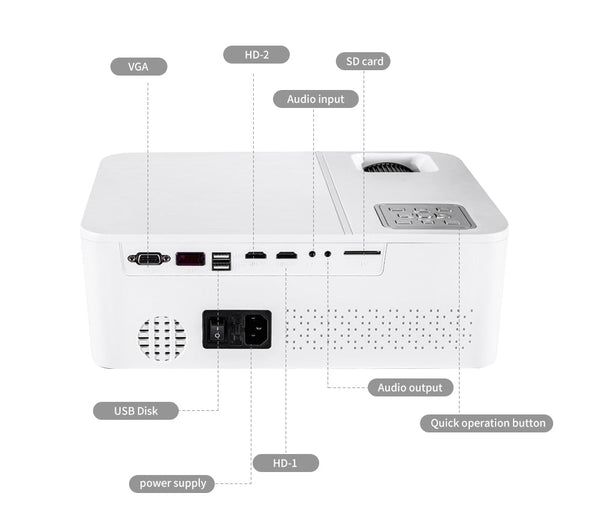 VGA

HD-2

SD card

Audio input

Audio output

USB Disk

Quick operation button

HD-1

power supply